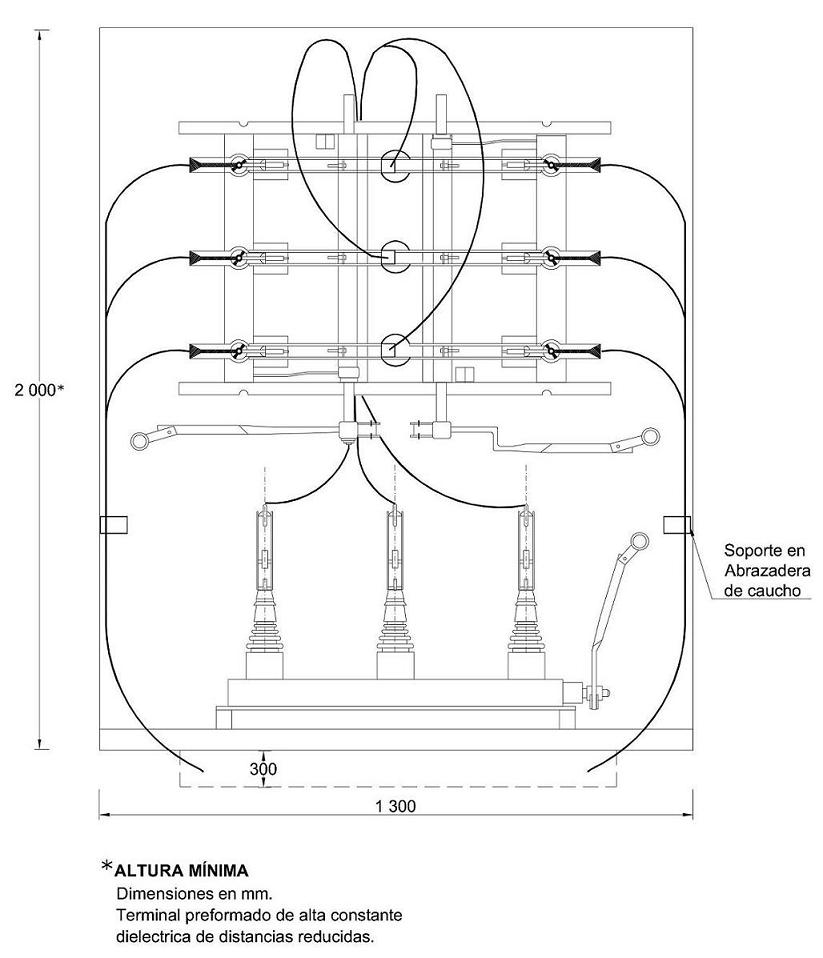 2 000*

Soporte en Abrazadera de caucho

300

1 300

*ALTURA MÍNIMA
Dimensiones en mm.
Terminal preformado de alta constante dielectrica de distancias reducidas.